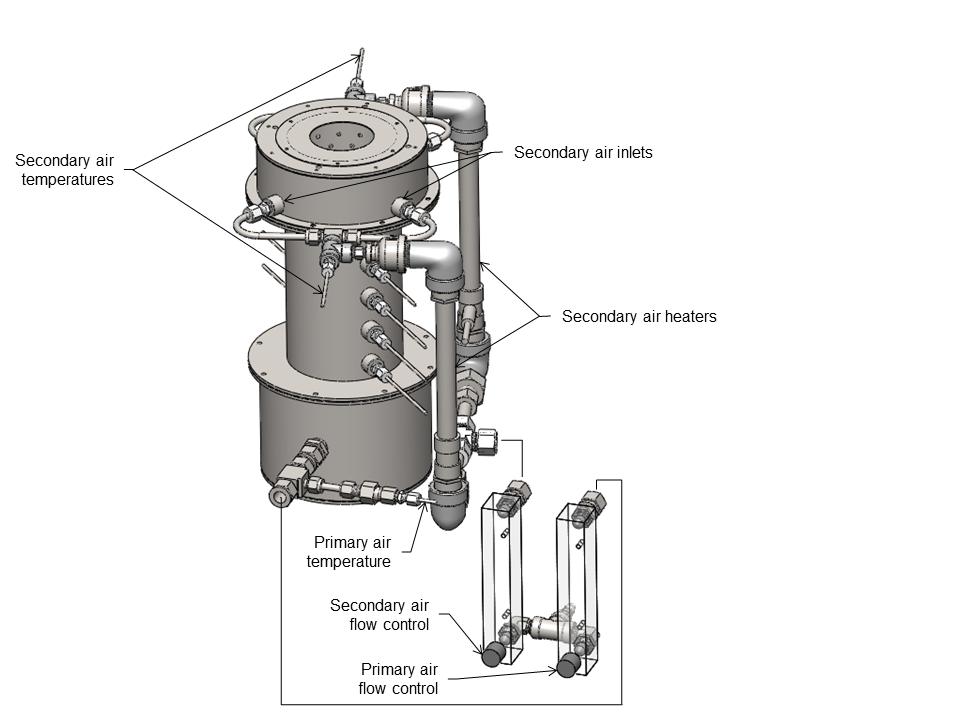 Secondary air temperatures

Secondary air inlets

Secondary air heaters

Primary air temperature

Secondary air flow control

Primary air flow control